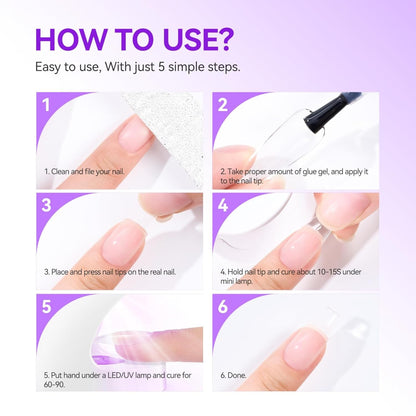 HOW TO USE?

Easy to use, With just 5 simple steps.

1

1. Clean and file your nail.

2

2. Take proper amount of glue gel, and apply it to the nail tip.

3

3. Place and press nail tips on the real nail.

4

4. Hold nail tip and cure about 10-15S under mini lamp.

5

5. Put hand under a LED/UV lamp and cure for 60-90.

6

6. Done.